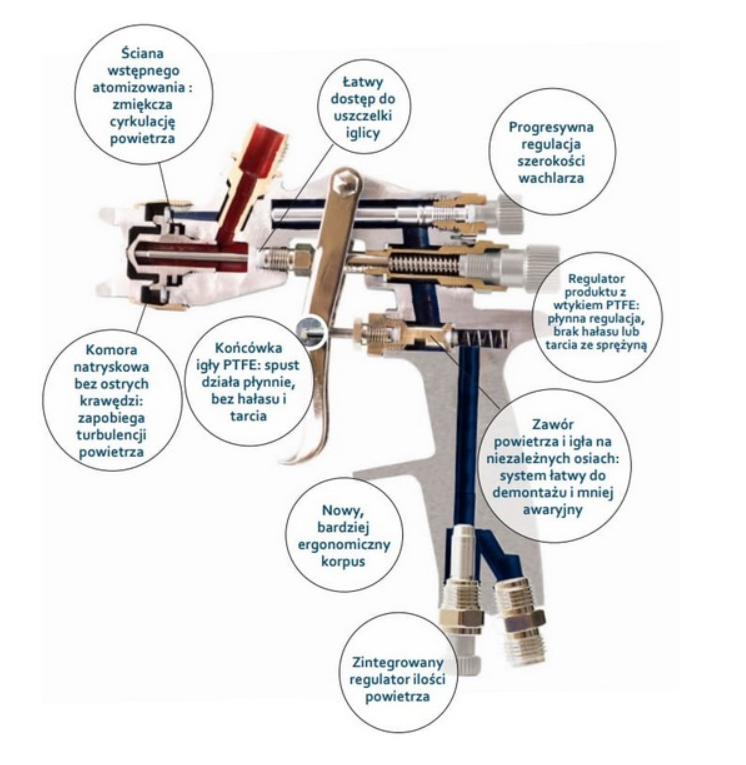 Ściana wstępnego atomizowania : zmiękcza cyrkulację powietrza

Łatwy dostęp do uszczelki iglicy

Progresywna regulacja szerokości wachlarza

Regulator produktu z wtykiem PTFE: płynna regulacja, brak hałasu lub tarcia ze sprężyną

Komora natryskowa bez ostrych krawędzi: zapobiega turbulencji powietrza

Końcówka igły PTFE: spust działa płynnie, bez hałasu i tarcia

Zawór powietrza i igła na niezależnych osiach: system łatwy do demontażu i mniej awaryjny

Nowy, bardziej ergonomiczny korpus

Zintegrowany regulator ilości powietrza